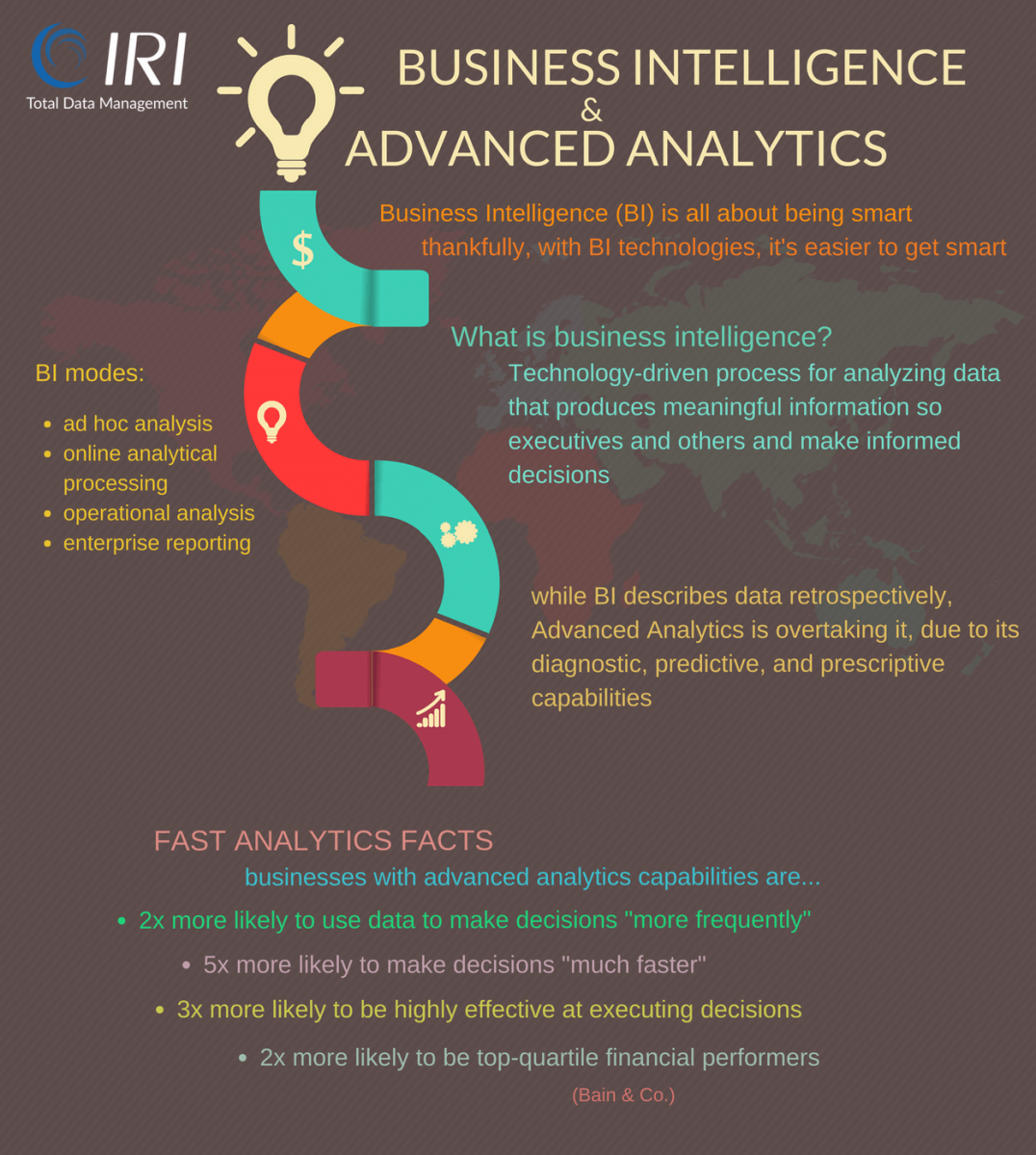 IRI
Total Data Management

BUSINESS INTELLIGENCE
&
ADVANCED ANALYTICS

Business Intelligence (BI) is all about being smart
thankfully, with BI technologies, it's easier to get smart

$

What is business intelligence?
Technology-driven process for analyzing data that produces meaningful information so executives and others and make informed decisions

BI modes:
- ad hoc analysis
- online analytical processing
- operational analysis
- enterprise reporting

while BI describes data retrospectively, Advanced Analytics is overtaking it, due to its diagnostic, predictive, and prescriptive capabilities

FAST ANALYTICS FACTS
businesses with advanced analytics capabilities are...
- 2x more likely to use data to make decisions "more frequently"
- 5x more likely to make decisions "much faster"
- 3x more likely to be highly effective at executing decisions
- 2x more likely to be top-quartile financial performers

(Bain & Co.)