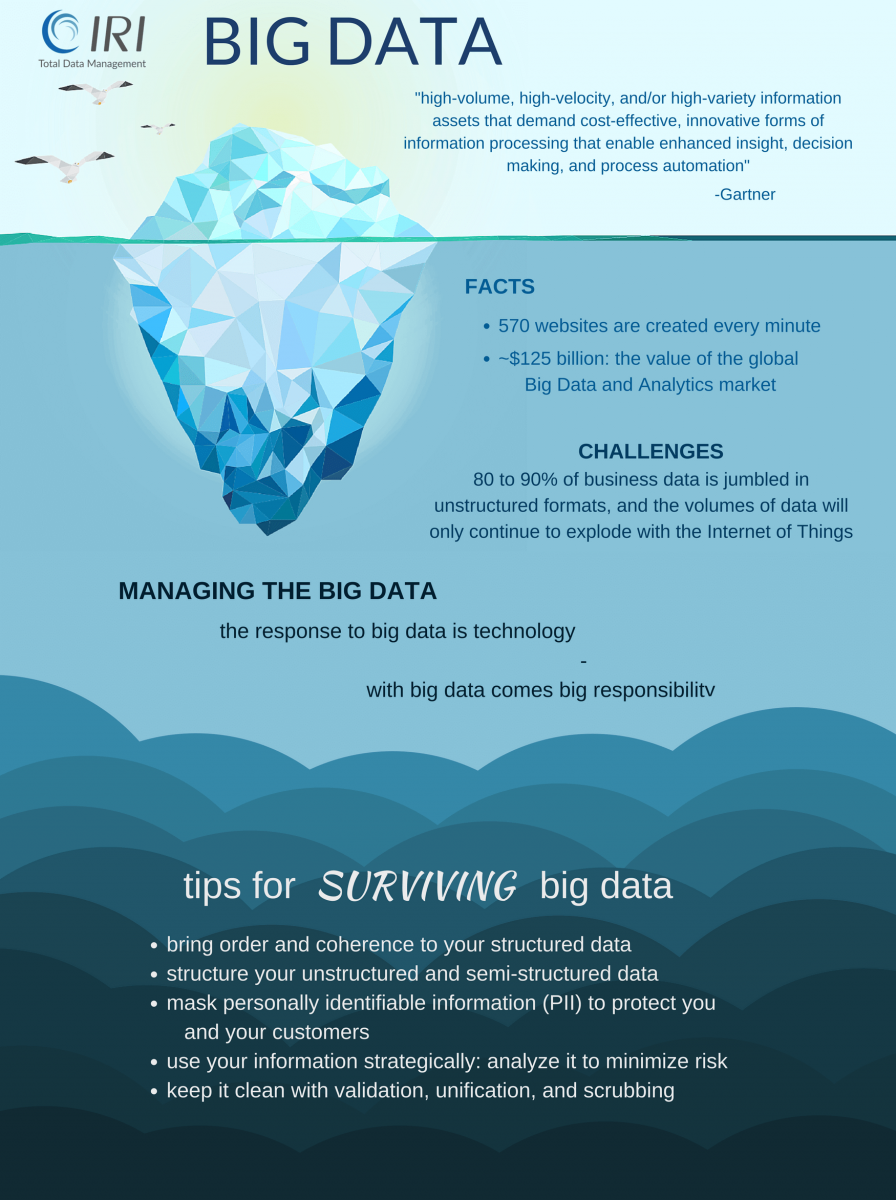 IRI
Total Data Management

BIG DATA

"high-volume, high-velocity, and/or high-variety information assets that demand cost-effective, innovative forms of information processing that enable enhanced insight, decision making, and process automation"

-Gartner

FACTS

• 570 websites are created every minute
• ~$125 billion: the value of the global Big Data and Analytics market

CHALLENGES

80 to 90% of business data is jumbled in unstructured formats, and the volumes of data will only continue to explode with the Internet of Things

MANAGING THE BIG DATA

the response to big data is technology

-

with big data comes big responsibilitv

tips for SURVIVING big data

• bring order and coherence to your structured data
• structure your unstructured and semi-structured data
• mask personally identifiable information (PII) to protect you and your customers
• use your information strategically: analyze it to minimize risk
• keep it clean with validation, unification, and scrubbing