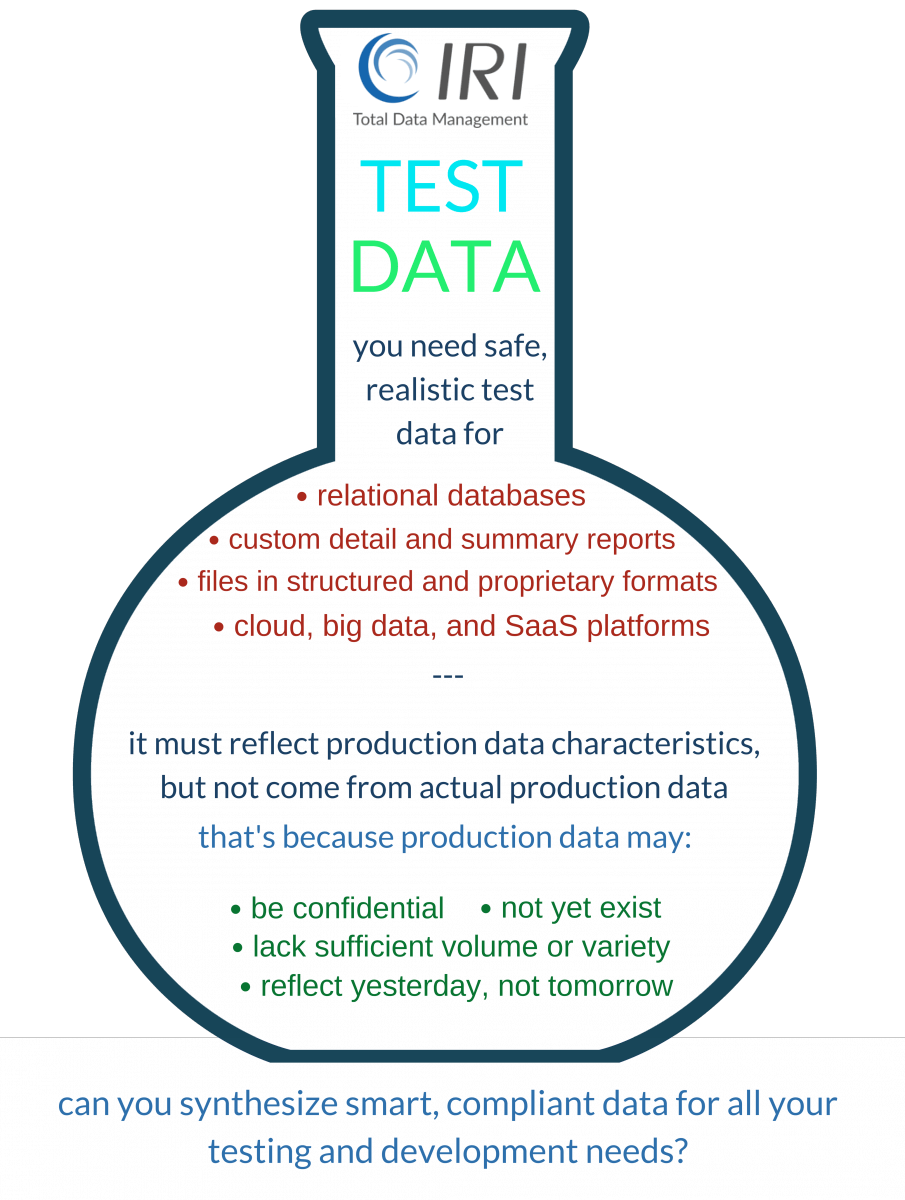 IRI
Total Data Management

TEST
DATA

you need safe, realistic test data for

• relational databases
• custom detail and summary reports
• files in structured and proprietary formats
• cloud, big data, and SaaS platforms

---

it must reflect production data characteristics, but not come from actual production data

that's because production data may:

• be confidential • not yet exist
• lack sufficient volume or variety
• reflect yesterday, not tomorrow

can you synthesize smart, compliant data for all your testing and development needs?