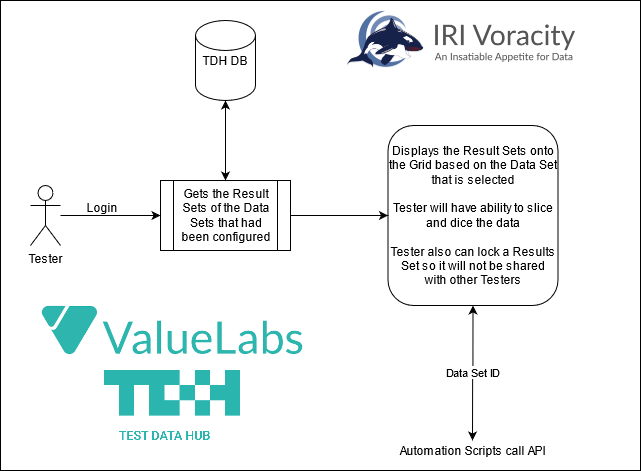 IRI Voracity
An Insatiable Appetite for Data

TDH DB

Tester

Login

Gets the Result Sets of the Data Sets that had been configured

Displays the Result Sets onto the Grid based on the Data Set that is selected

Tester will have ability to slice and dice the data

Tester also can lock a Results Set so it will not be shared with other Testers

ValueLabs

TDH

TEST DATA HUB

Data Set ID

Automation Scripts call API