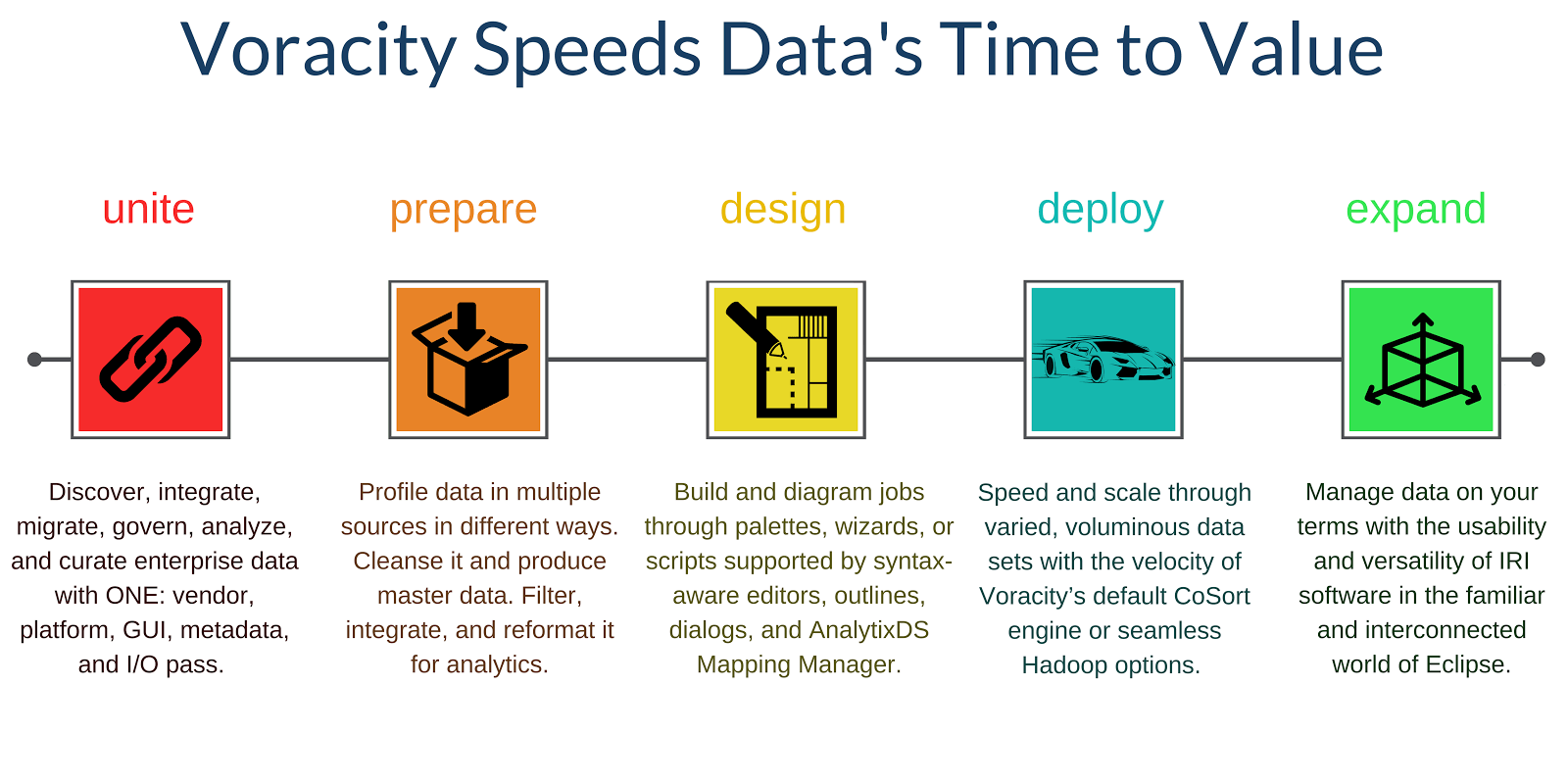 Voracity Speeds Data's Time to Value

unite

Discover, integrate, migrate, govern, analyze, and curate enterprise data with ONE: vendor, platform, GUI, metadata, and I/O pass.

prepare

Profile data in multiple sources in different ways. Cleanse it and produce master data. Filter, integrate, and reformat it for analytics.

design

Build and diagram jobs through palettes, wizards, or scripts supported by syntax-aware editors, outlines, dialogs, and AnalytixDS Mapping Manager.

deploy

Speed and scale through varied, voluminous data sets with the velocity of Voracity's default CoSort engine or seamless Hadoop options.

expand

Manage data on your terms with the usability and versatility of IRI software in the familiar and interconnected world of Eclipse.